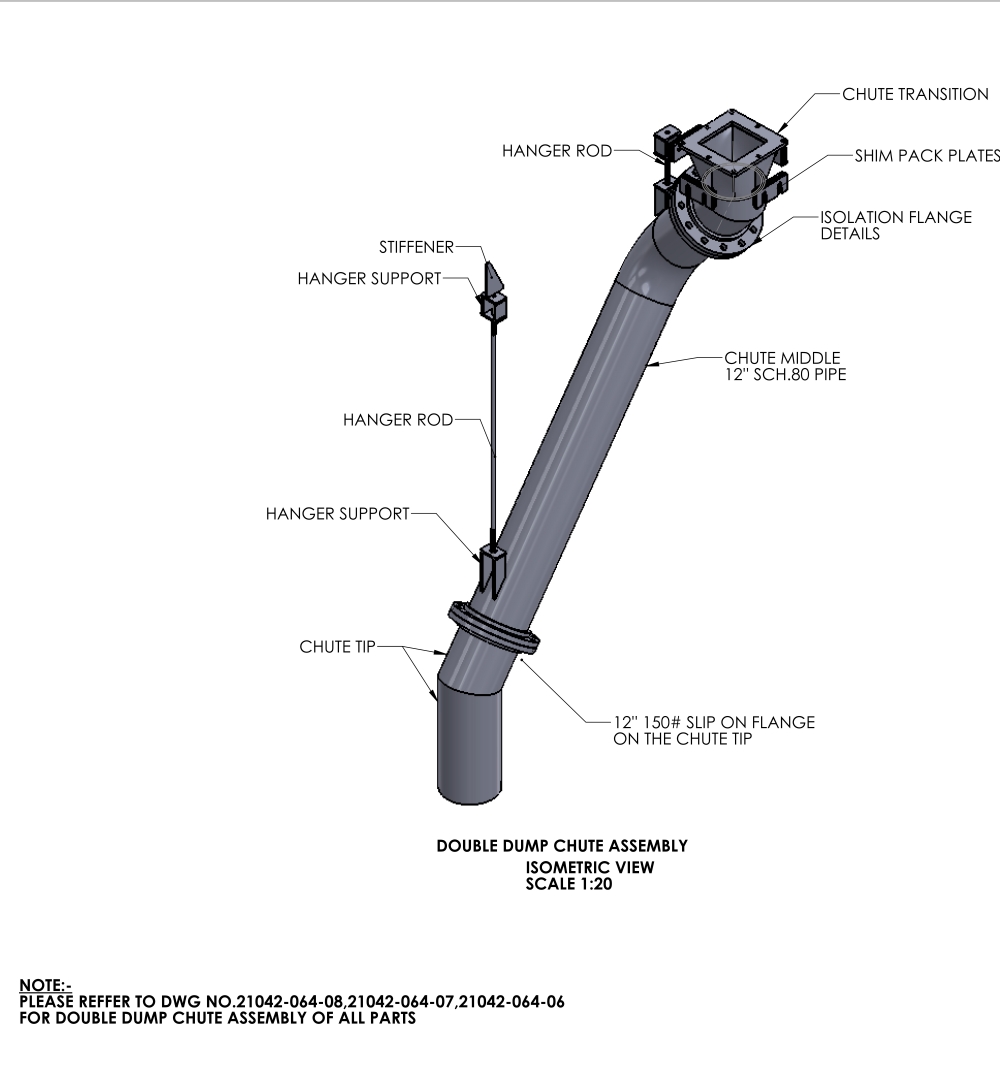 CHUTE TRANSITION

HANGER ROD

SHIM PACK PLATES

ISOLATION FLANGE DETAILS

STIFFENER

HANGER SUPPORT

CHUTE MIDDLE
12" SCH.80 PIPE

HANGER ROD

HANGER SUPPORT

CHUTE TIP

12" 150# SLIP ON FLANGE
ON THE CHUTE TIP

DOUBLE DUMP CHUTE ASSEMBLY
ISOMETRIC VIEW
SCALE 1:20

NOTE:-
PLEASE REFFER TO DWG NO.21042-064-08,21042-064-07,21042-064-06
FOR DOUBLE DUMP CHUTE ASSEMBLY OF ALL PARTS