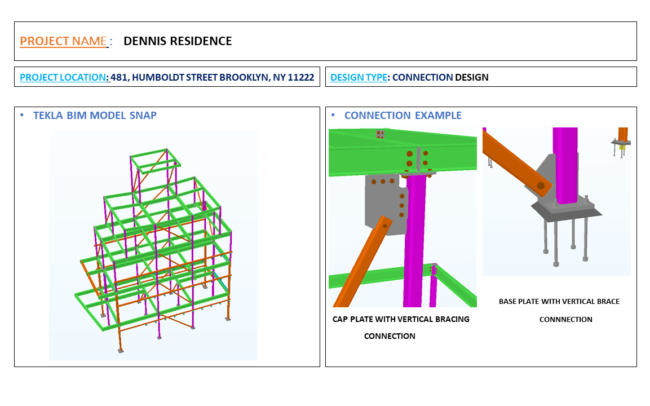 PROJECT NAME : DENNIS RESIDENCE

PROJECT LOCATION: 481, HUMBOLDT STREET BROOKLYN, NY 11222

DESIGN TYPE: CONNECTION DESIGN

• TEKLA BIM MODEL SNAP

• CONNECTION EXAMPLE

CAP PLATE WITH VERTICAL BRACING CONNECTION

BASE PLATE WITH VERTICAL BRACE CONNNECTION