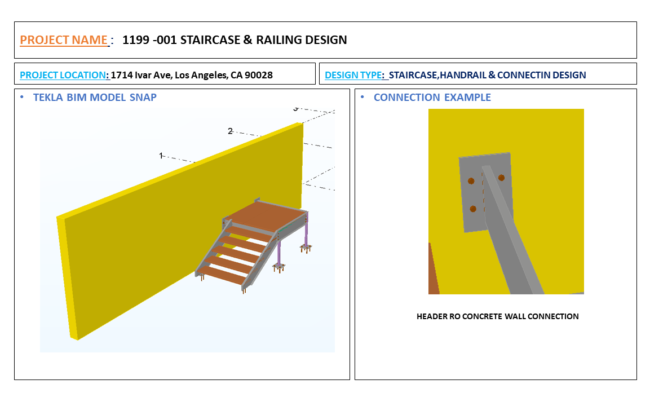 PROJECT NAME : 1199 -001 STAIRCASE & RAILING DESIGN

PROJECT LOCATION: 1714 Ivar Ave, Los Angeles, CA 90028

DESIGN TYPE: STAIRCASE,HANDRAIL & CONNECTIN DESIGN

• TEKLA BIM MODEL SNAP

3

2

1

• CONNECTION EXAMPLE

HEADER RO CONCRETE WALL CONNECTION