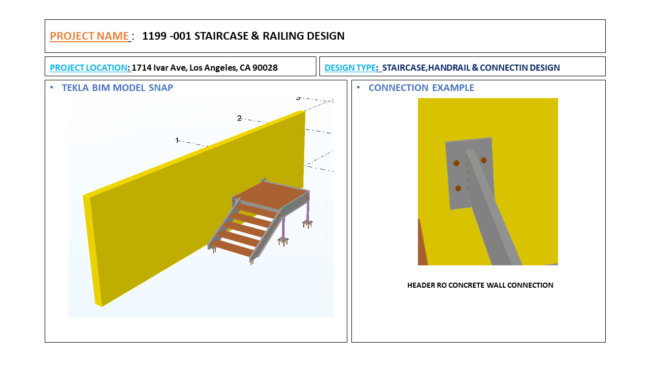 PROJECT NAME : 1199 -001 STAIRCASE & RAILING DESIGN

PROJECT LOCATION: 1714 Ivar Ave, Los Angeles, CA 90028

DESIGN TYPE: STAIRCASE,HANDRAIL & CONNECTIN DESIGN

• TEKLA BIM MODEL SNAP

3

2

1

• CONNECTION EXAMPLE

HEADER RO CONCRETE WALL CONNECTION